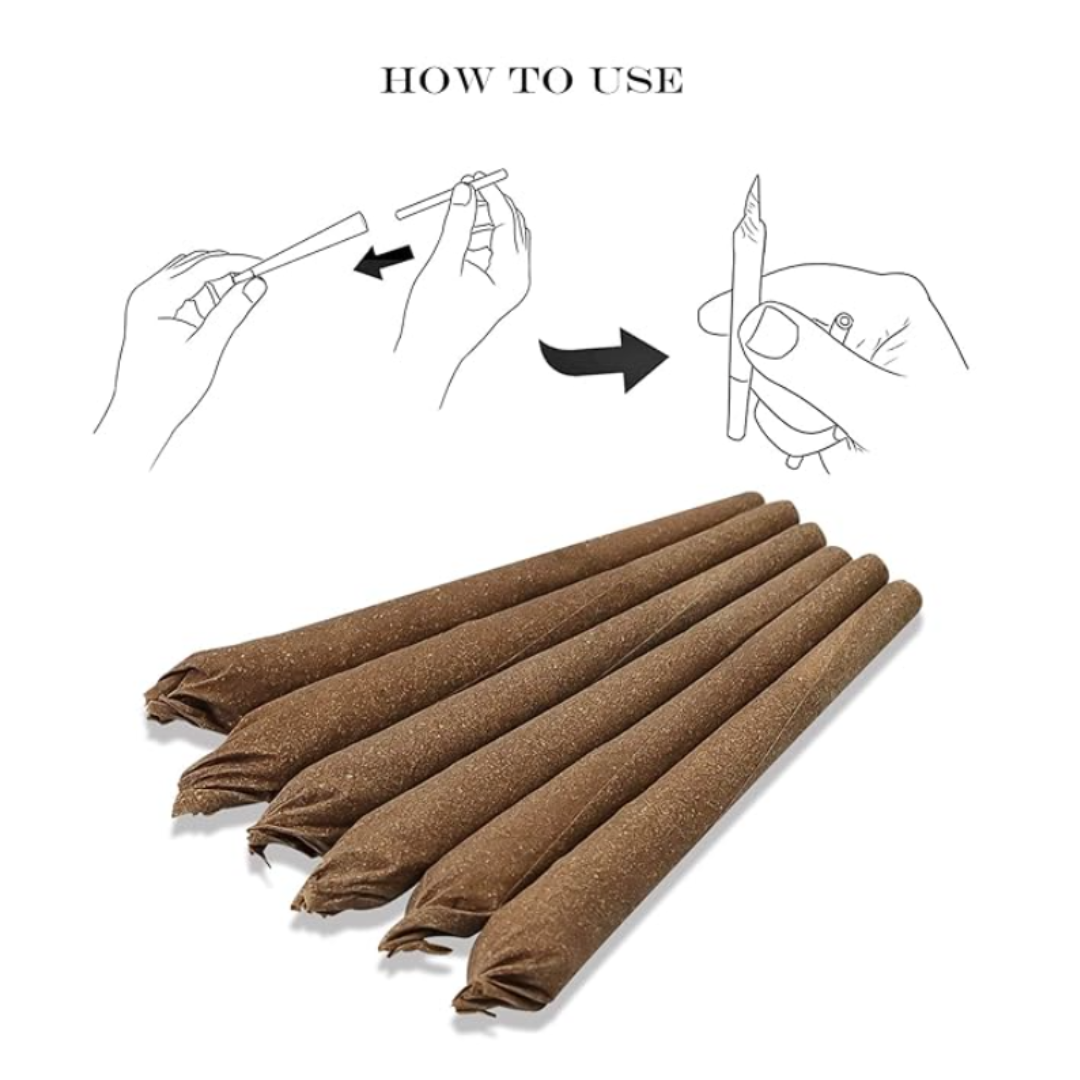 HOW TO USE