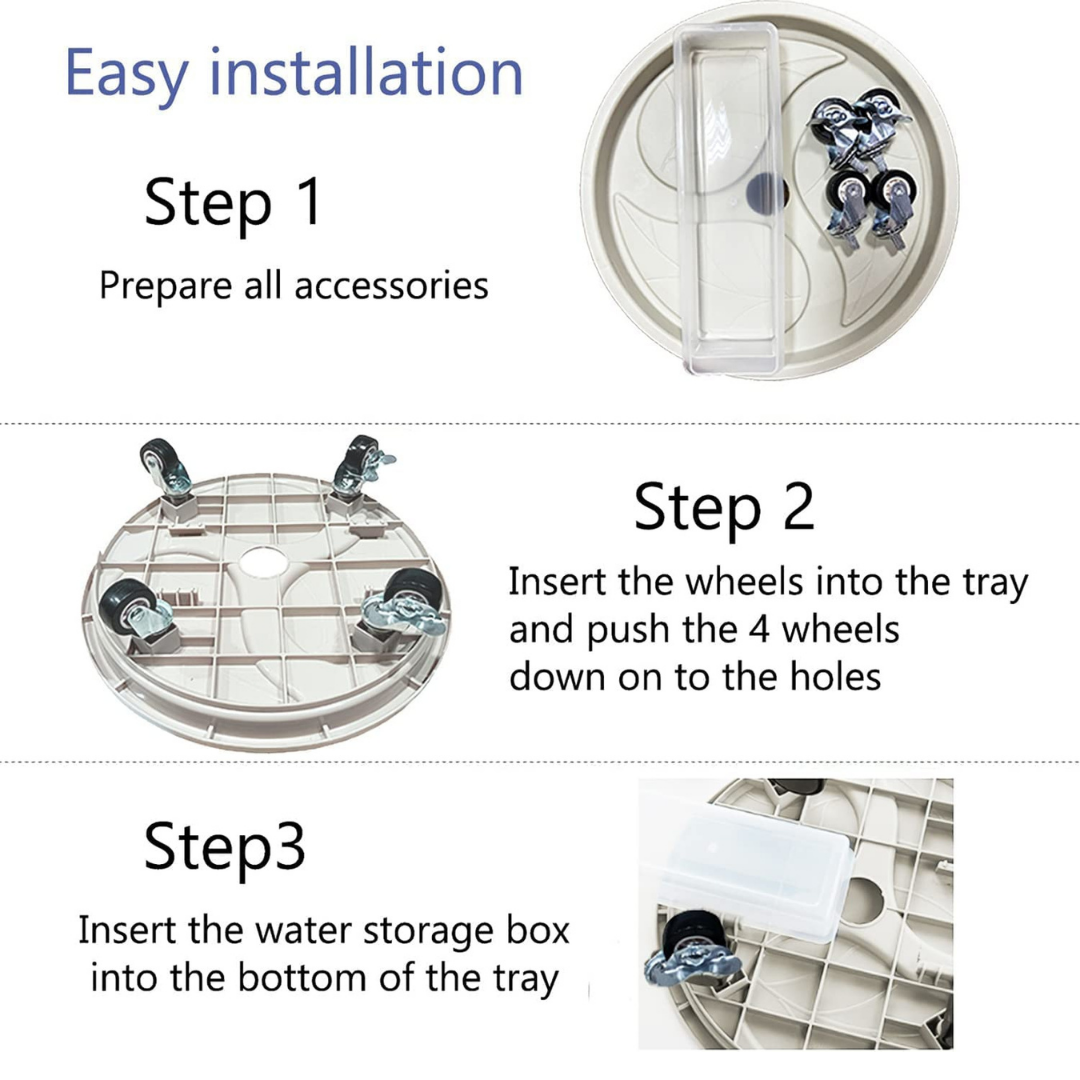 Easy installation

Step 1

Prepare all accessories

Step 2

Insert the wheels into the tray and push the 4 wheels down on to the holes

Step3

Insert the water storage box into the bottom of the tray