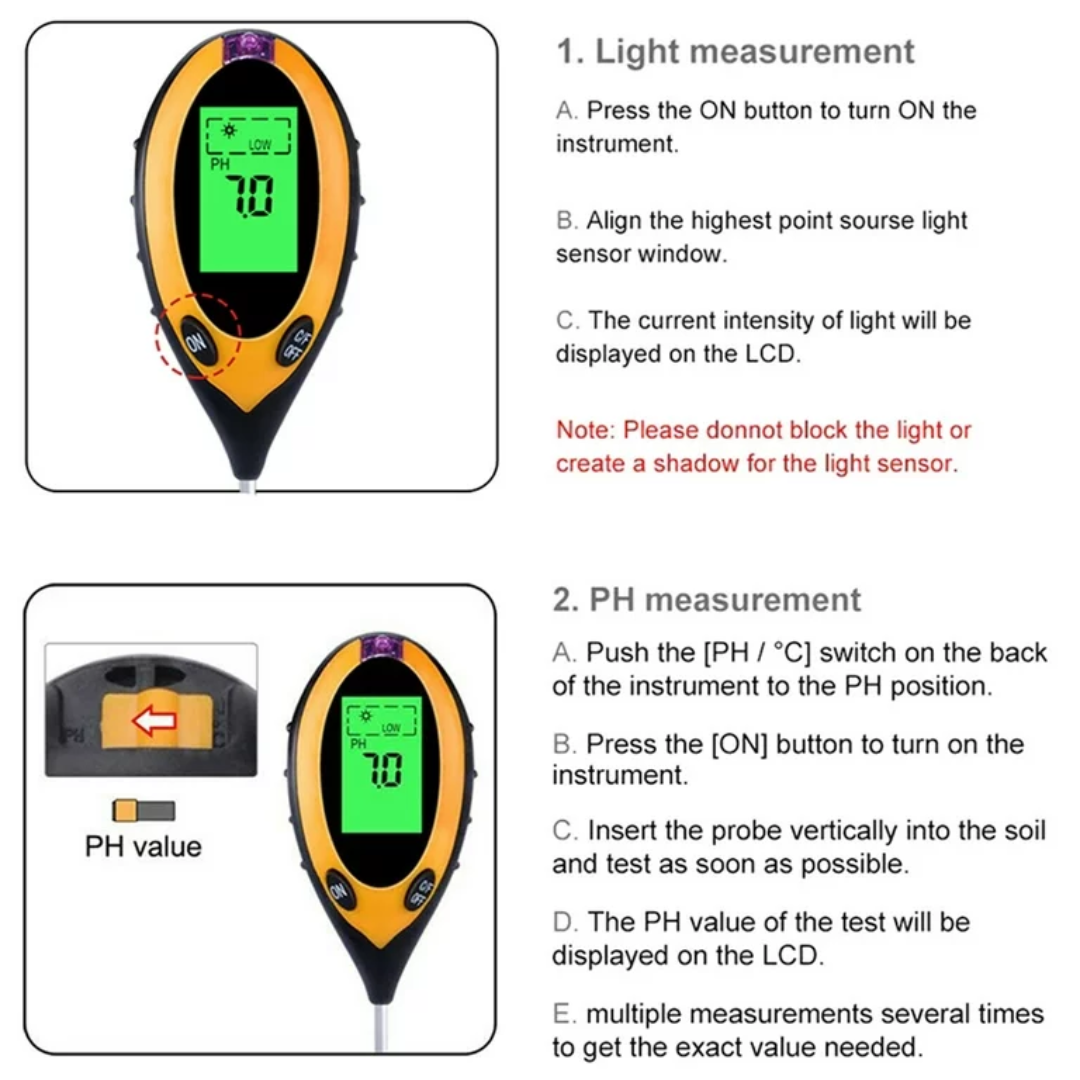 LOW

PH

7.0

ON

C/F OFF

1. Light measurement

A. Press the ON button to turn ON the instrument.

B. Align the highest point sourse light sensor window.

C. The current intensity of light will be displayed on the LCD.

Note: Please donnot block the light or create a shadow for the light sensor.

PH

PH value

LOW

PH

7.0

ON

C/F OFF

2. PH measurement

A. Push the [PH / °C] switch on the back of the instrument to the PH position.

B. Press the [ON] button to turn on the instrument.

C. Insert the probe vertically into the soil and test as soon as possible.

D. The PH value of the test will be displayed on the LCD.

E. multiple measurements several times to get the exact value needed.