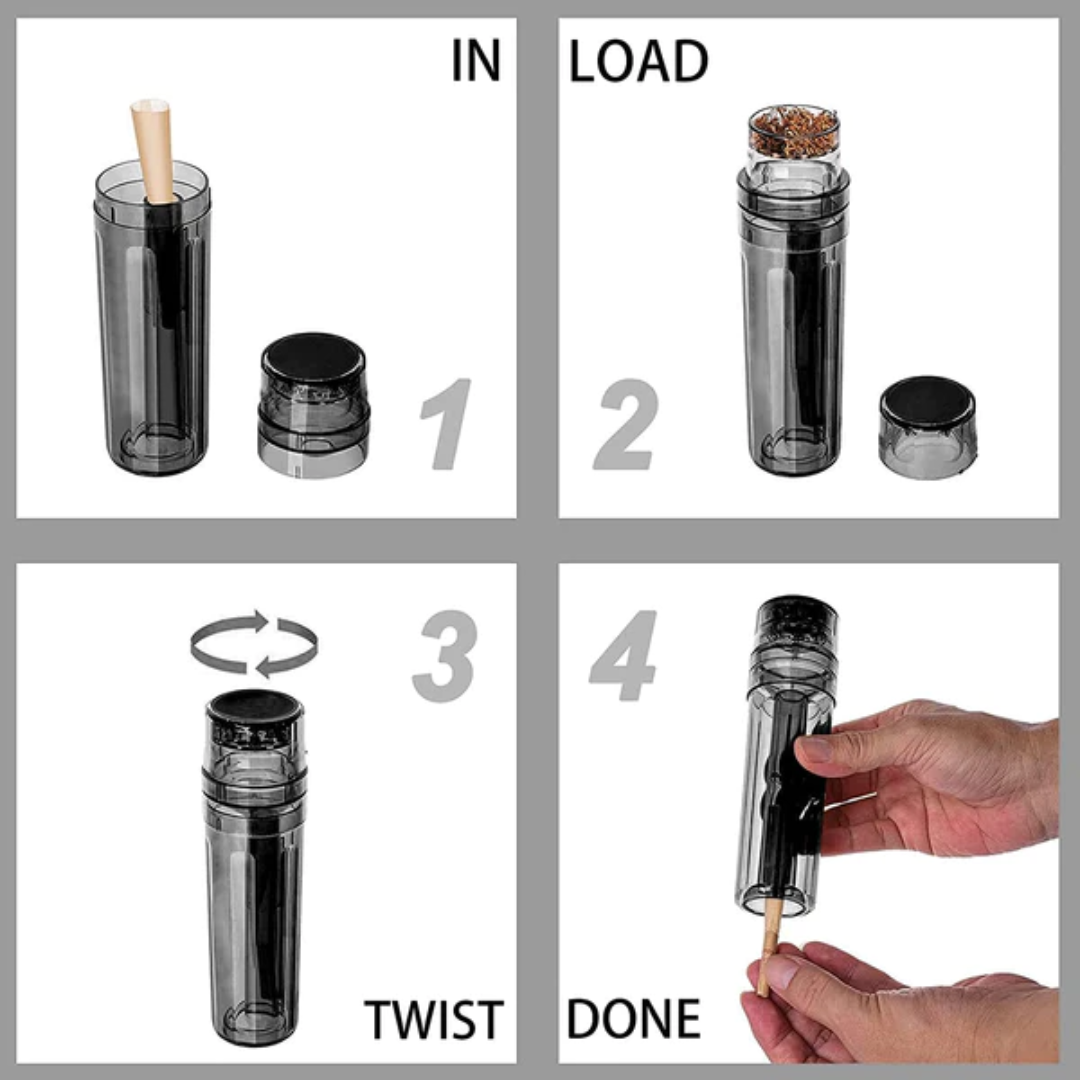 IN

1

LOAD

2

3

TWIST

4

DONE