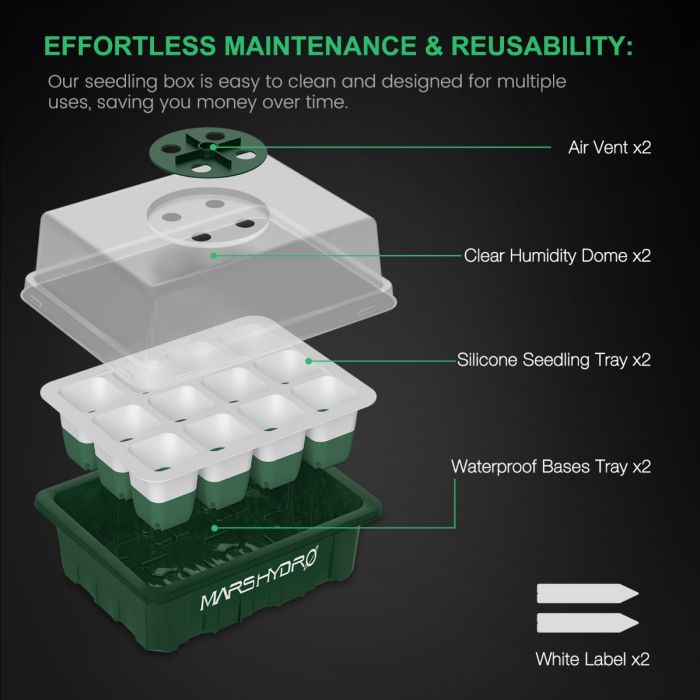 EFFORTLESS MAINTENANCE & REUSABILITY:

Our seedling box is easy to clean and designed for multiple uses, saving you money over time.

Air Vent x2

Clear Humidity Dome x2

Silicone Seedling Tray x2

Waterproof Bases Tray x2

MARSHYDRO

White Label x2