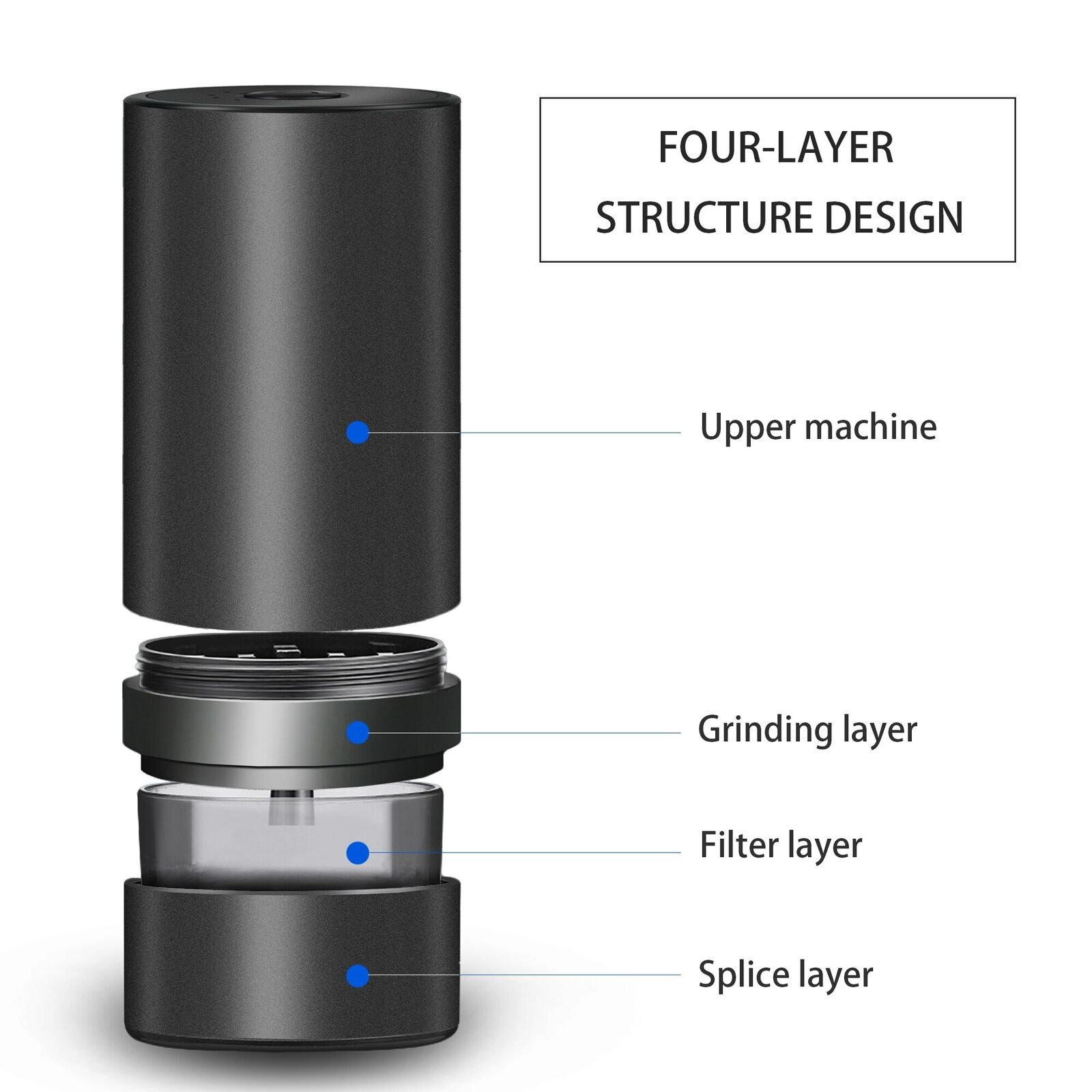 FOUR-LAYER STRUCTURE DESIGN

Upper machine

Grinding layer

Filter layer

Splice layer