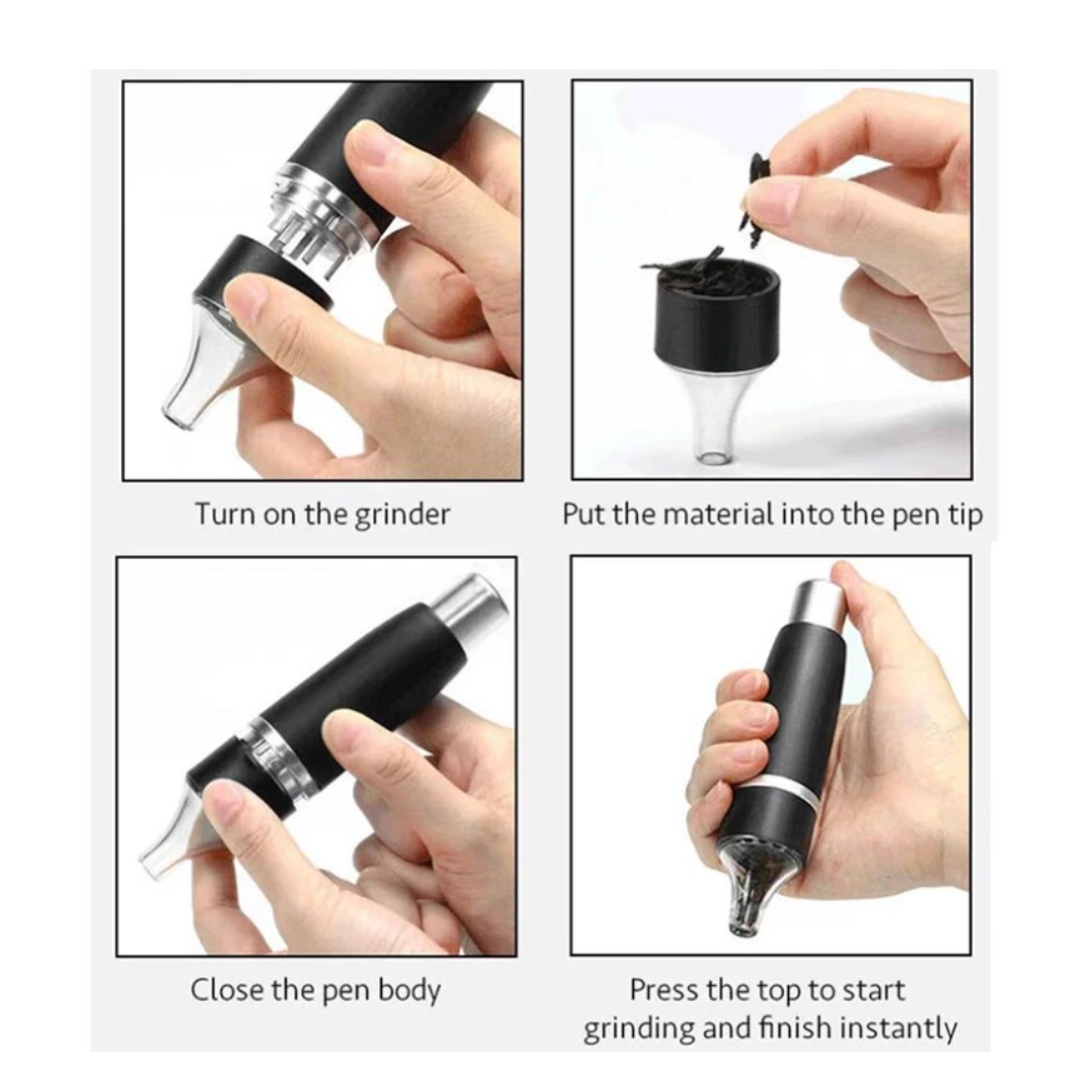 Turn on the grinder

Put the material into the pen tip

Close the pen body

Press the top to start grinding and finish instantly