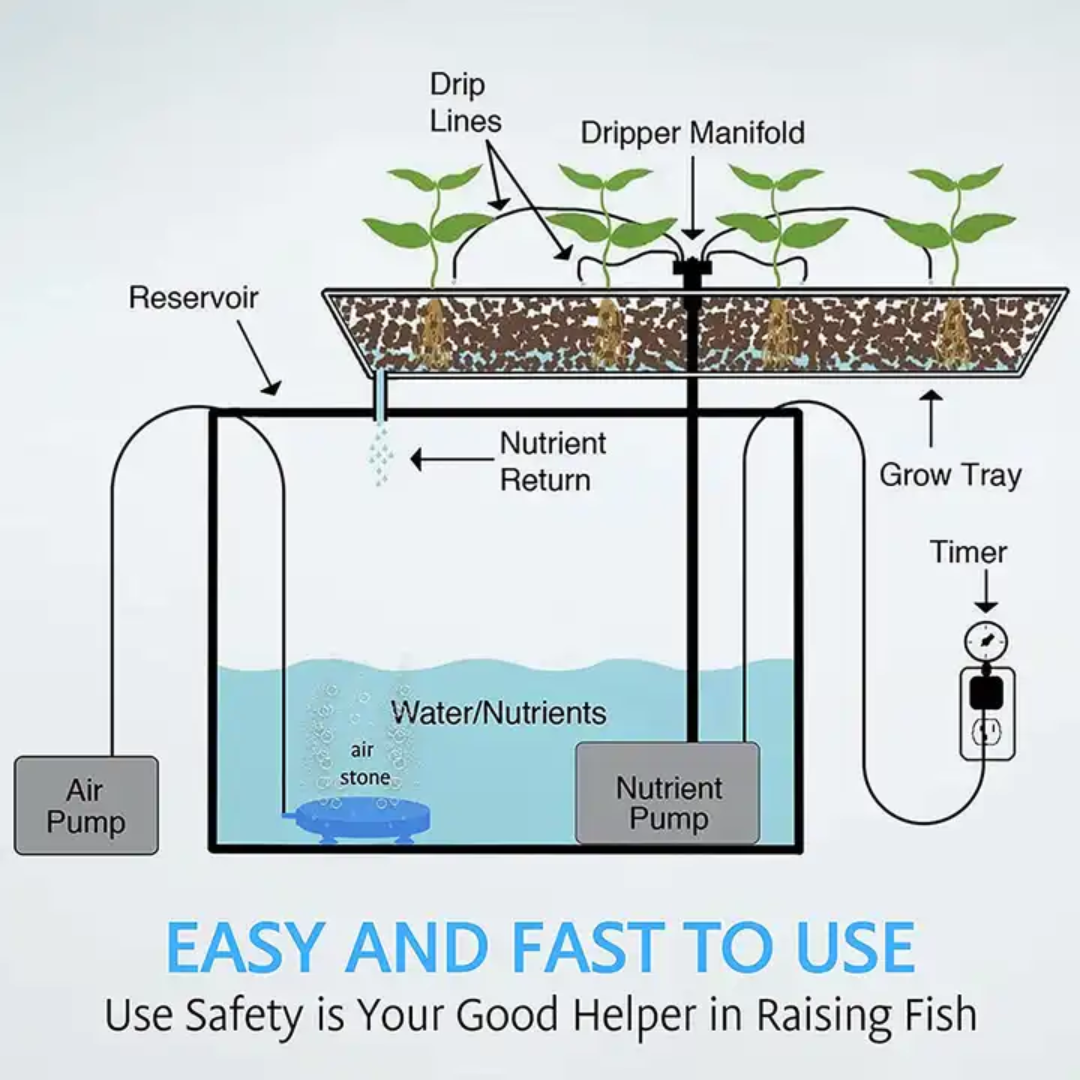 Drip Lines

Dripper Manifold

Reservoir

Nutrient Return

Grow Tray

Timer

Water/Nutrients

air stone

Air Pump

Nutrient Pump

EASY AND FAST TO USE

Use Safety is Your Good Helper in Raising Fish