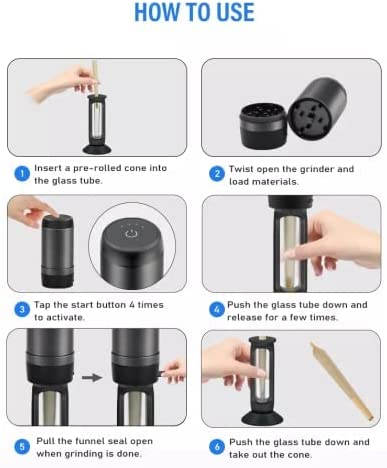 HOW TO USE

1 Insert a pre-rolled cone into the glass tube.

2 Twist open the grinder and load materials.

3 Tap the start button 4 times to activate.

4 Push the glass tube down and release for a few times.

5 Pull the funnel seal open when grinding is done.

6 Push the glass tube down and take out the cone.